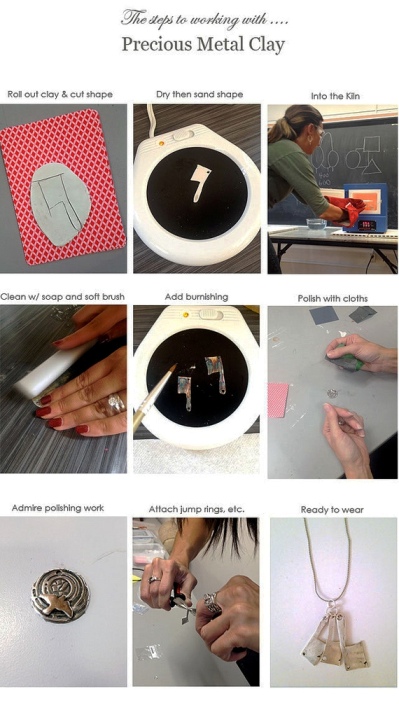 The steps to working with ....

Precious Metal Clay

Roll out clay & cut shape

Dry then sand shape

Into the Kiln

Clean w/ soap and soft brush

Add burnishing

Polish with cloths

Admire polishing work

Attach jump rings, etc.

Ready to wear